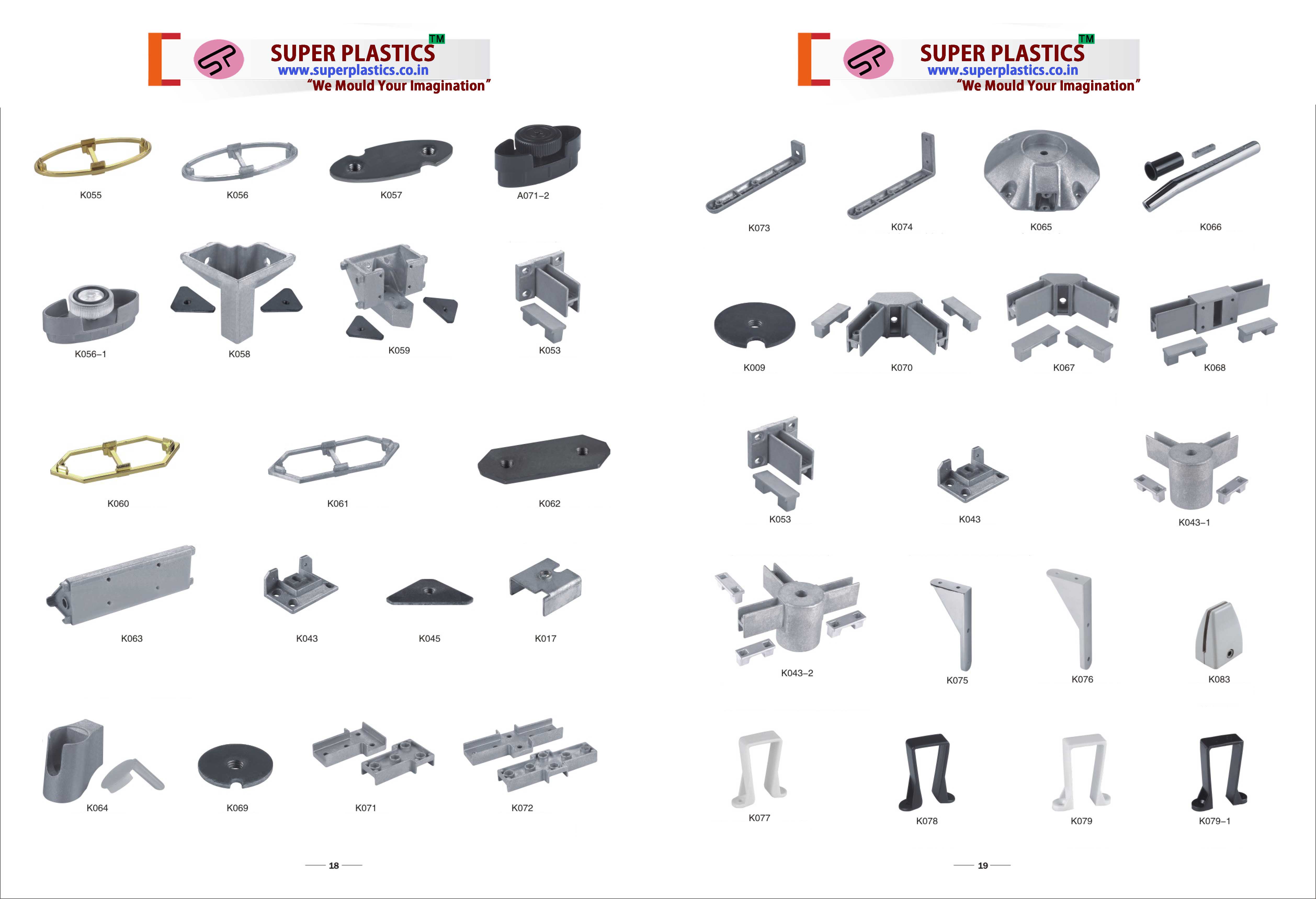 SUPER PLASTICS TM
www.superplastics.co.in
"We Mould Your Imagination"

K055 K056 K057 A071–2

K056–1 K058 K059 K053

K060 K061 K062

K063 K043 K045 K017

K064 K069 K071 K072

18

SUPER PLASTICS TM
www.superplastics.co.in
"We Mould Your Imagination"

K073 K074 K065 K066

K009 K070 K067 K068

K053 K043 K043–1

K043–2 K075 K076 K083

K077 K078 K079 K079–1

19